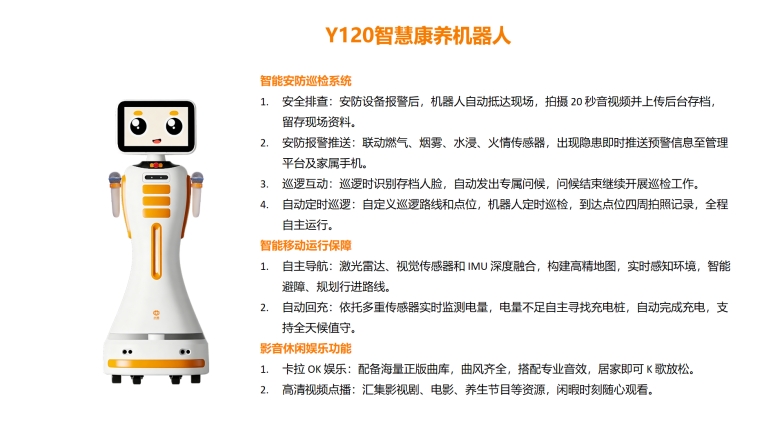 Y120智慧康养机器人

智能安防巡检系统

1. 安全排查：安防设备报警后，机器人自动抵达现场，拍摄 20 秒音视频并上传后台存档，留存现场资料。
2. 安防报警推送：联动燃气、烟雾、水浸、火情传感器，出现隐患即时推送预警信息至管理平台及家属手机。
3. 巡逻互动：巡逻时识别存档人脸，自动发出专属问候，问候结束继续开展巡检工作。
4. 自动定时巡逻：自定义巡逻路线和点位，机器人定时巡检，到达点位四周拍照记录，全程自主运行。

智能移动运行保障

1. 自主导航：激光雷达、视觉传感器和 IMU 深度融合，构建高精地图，实时感知环境，智能避障、规划行进路线。
2. 自动回充：依托多重传感器实时监测电量，电量不足自主寻找充电桩，自动完成充电，支持全天候值守。

影音休闲娱乐功能

1. 卡拉 OK 娱乐：配备海量正版曲库，曲风齐全，搭配专业音效，居家即可 K 歌放松。
2. 高清视频点播：汇集影视剧、电影、养生节目等资源，闲暇时刻随心观看。